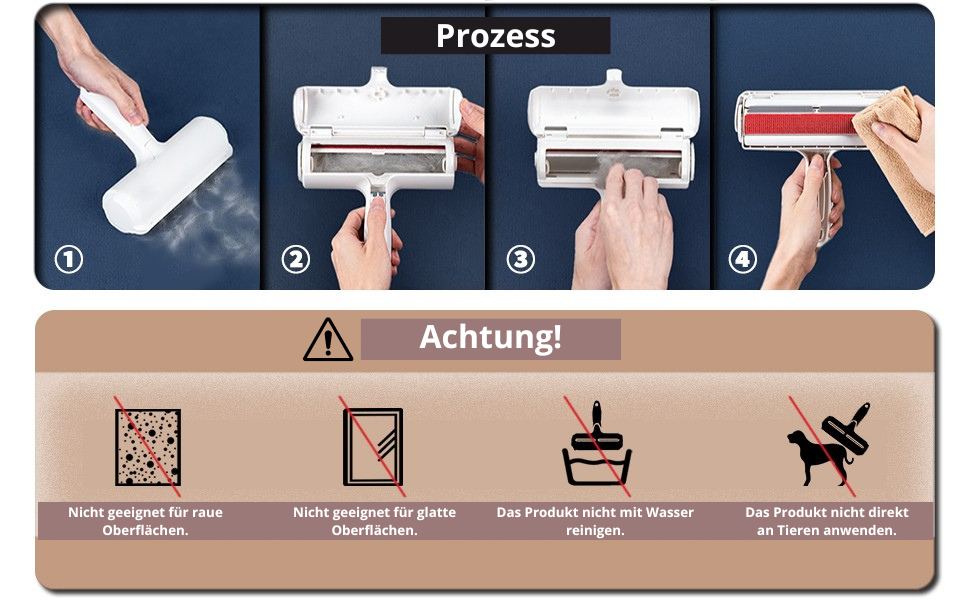 Prozess

①

②

③

④

Achtung!

Nicht geeignet für raue Oberflächen.

Nicht geeignet für glatte Oberflächen.

Das Produkt nicht mit Wasser reinigen.

Das Produkt nicht direkt an Tieren anwenden.