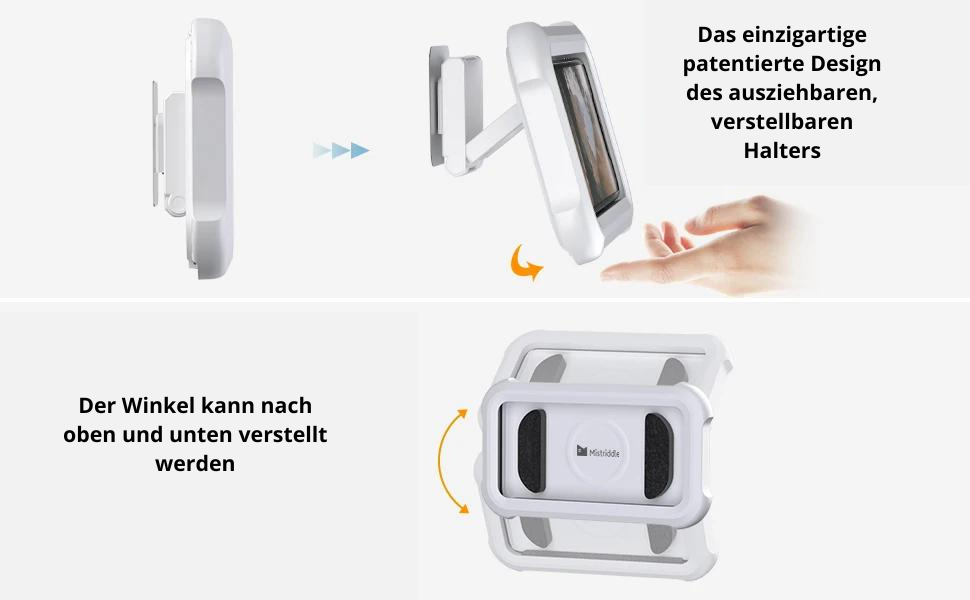 Das einzigartige patentierte Design des ausziehbaren, verstellbaren Halters

Der Winkel kann nach oben und unten verstellt werden

Mistriddle